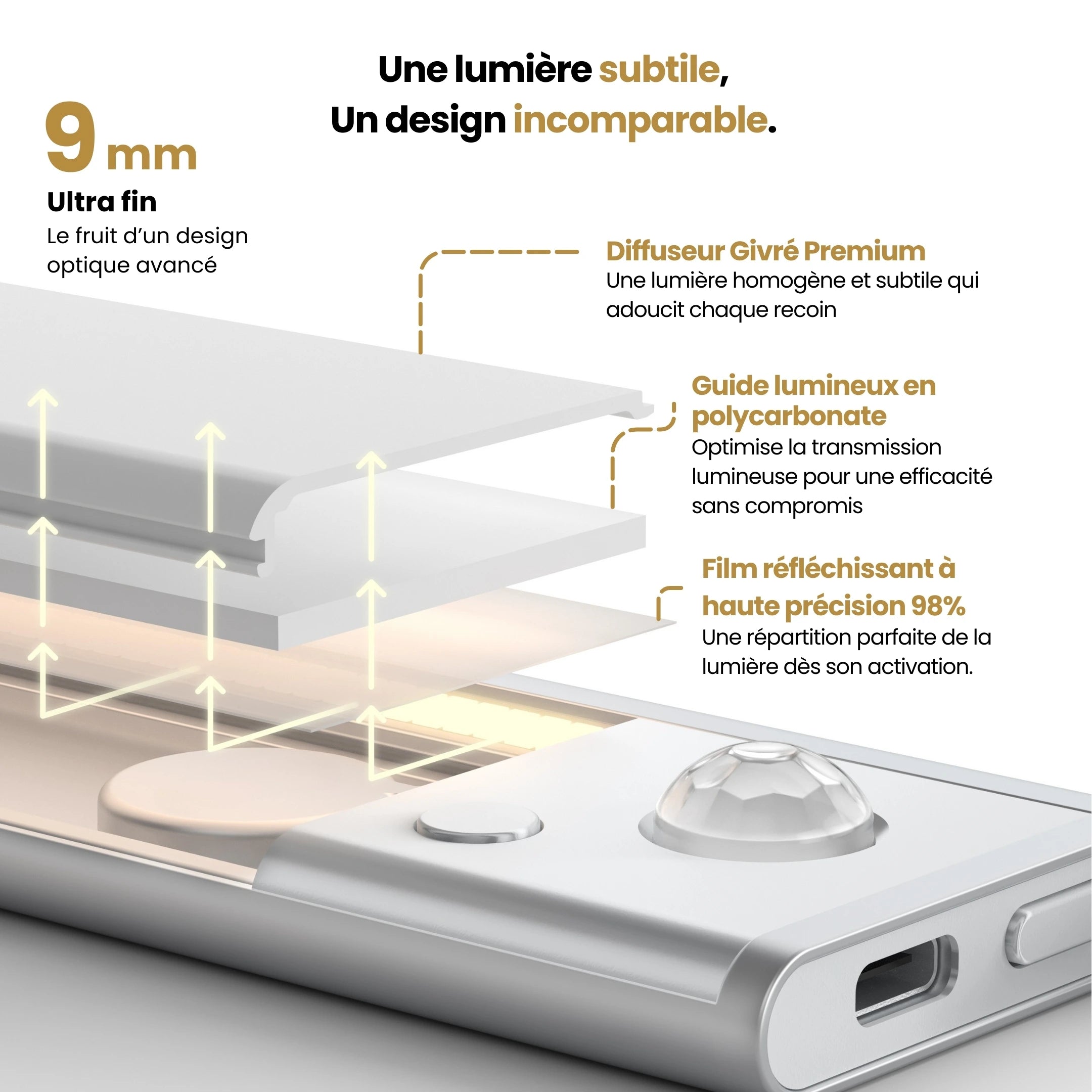 Une lumière subtile,
Un design incomparable.

9 mm
Ultra fin
Le fruit d'un design optique avancé

Diffuseur Givré Premium
Une lumière homogène et subtile qui adoucit chaque recoin

Guide lumineux en polycarbonate
Optimise la transmission lumineuse pour une efficacité sans compromis

Film réfléchissant à haute précision 98%
Une répartition parfaite de la lumière dès son activation.